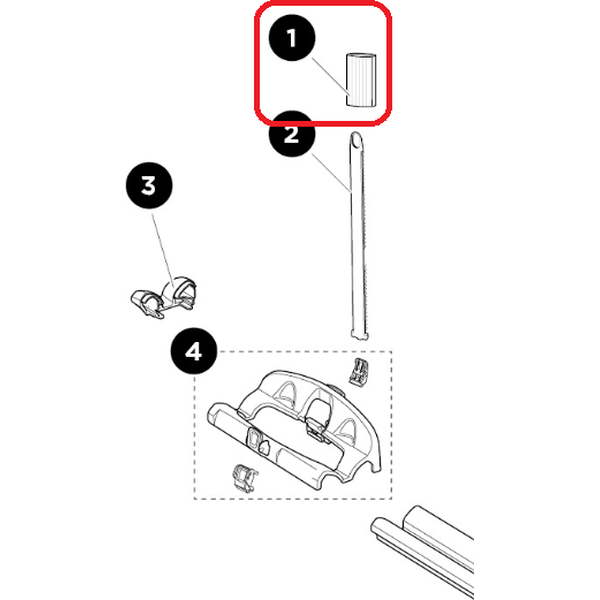 1
2
3
4