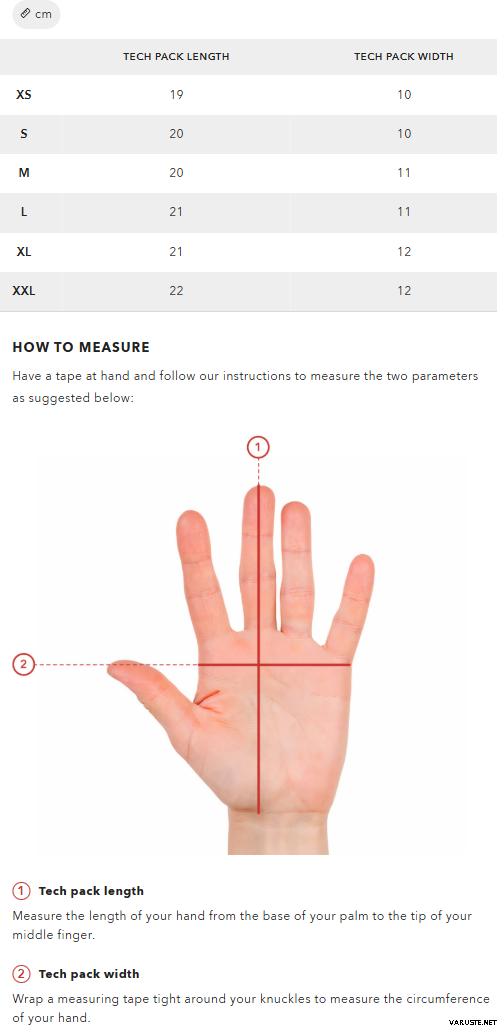 cm

| | TECH PACK LENGTH | TECH PACK WIDTH |
|---|---|---|
| XS | 19 | 10 |
| S | 20 | 10 |
| M | 20 | 11 |
| L | 21 | 11 |
| XL | 21 | 12 |
| XXL | 22 | 12 |

HOW TO MEASURE

Have a tape at hand and follow our instructions to measure the two parameters as suggested below:

1

2

1 Tech pack length

Measure the length of your hand from the base of your palm to the tip of your middle finger.

2 Tech pack width

Wrap a measuring tape tight around your knuckles to measure the circumference of your hand.

VARUSTE.NET