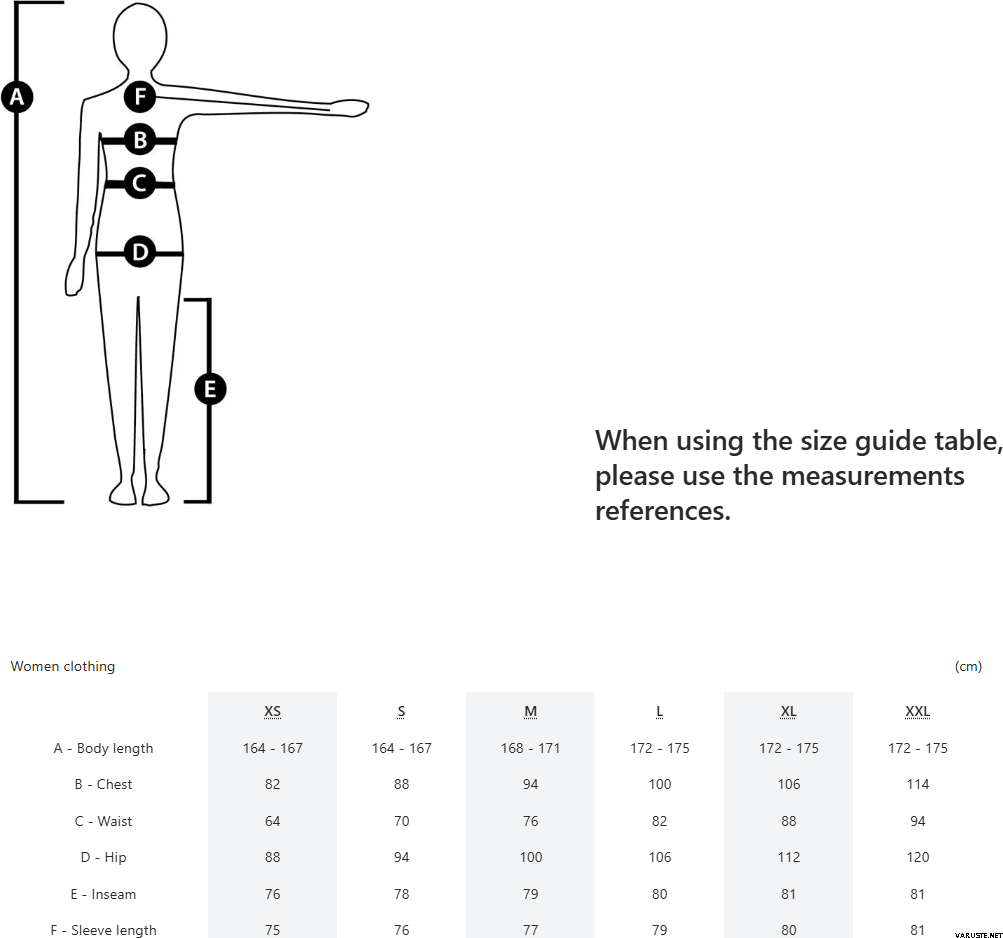 A
F
B
C
D
E

When using the size guide table, please use the measurements references.

Women clothing

(cm)

| | XS | S | M | L | XL | XXL |
|---|---|---|---|---|---|---|
| A - Body length | 164 - 167 | 164 - 167 | 168 - 171 | 172 - 175 | 172 - 175 | 172 - 175 |
| B - Chest | 82 | 88 | 94 | 100 | 106 | 114 |
| C - Waist | 64 | 70 | 76 | 82 | 88 | 94 |
| D - Hip | 88 | 94 | 100 | 106 | 112 | 120 |
| E - Inseam | 76 | 78 | 79 | 80 | 81 | 81 |
| F - Sleeve length | 75 | 76 | 77 | 79 | 80 | 81 |

VARUSTE.NET