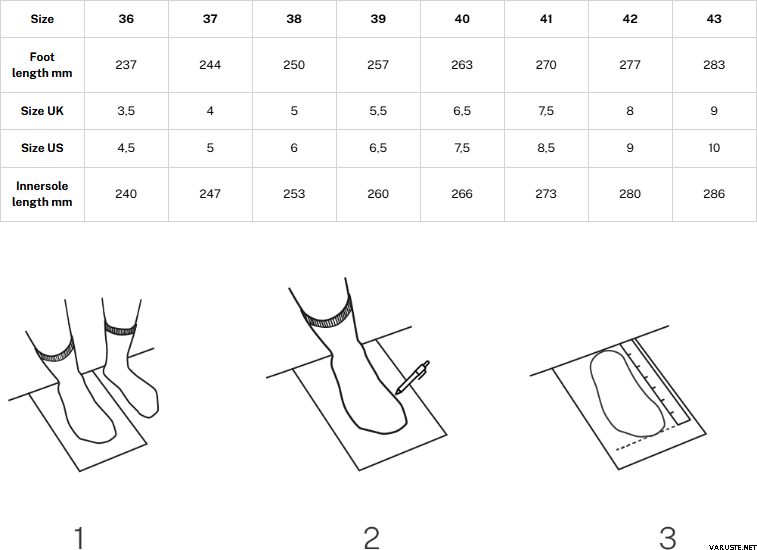 | Size | 36 | 37 | 38 | 39 | 40 | 41 | 42 | 43 |
|---|---|---|---|---|---|---|---|---|
| Foot length mm | 237 | 244 | 250 | 257 | 263 | 270 | 277 | 283 |
| Size UK | 3,5 | 4 | 5 | 5,5 | 6,5 | 7,5 | 8 | 9 |
| Size US | 4,5 | 5 | 6 | 6,5 | 7,5 | 8,5 | 9 | 10 |
| Innersole length mm | 240 | 247 | 253 | 260 | 266 | 273 | 280 | 286 |

1

2

3

VARUSTE.NET