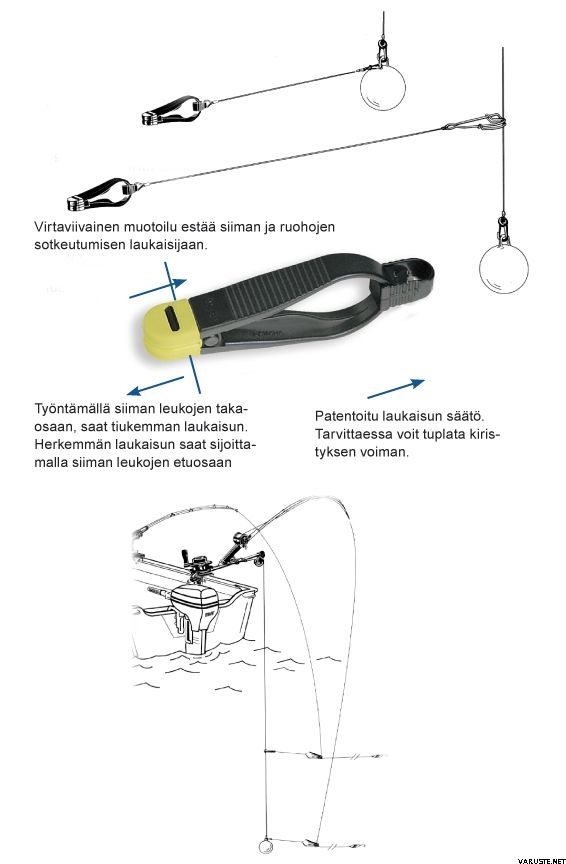 Virtaviivainen muotoilu estää siiman ja ruohojen sotkeutumisen laukaisijaan.

Työntämällä siiman leukojen takaosaan, saat tiukemman laukaisun. Herkemmän laukaisun saat sijoittamalla siiman leukojen etuosaan

Patentoitu laukaisun säätö. Tarvittaessa voit tuplata kiristyksen voiman.

VARUSTE.NET